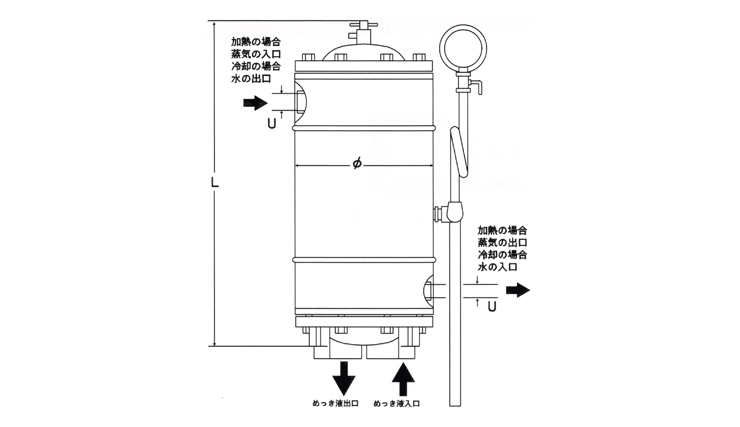 加熱の場合
蒸気の入口
冷却の場合
水の出口

U

L

$\phi$

加熱の場合
蒸気の出口
冷却の場合
水の入口

U

めっき液出口

めっき液入口